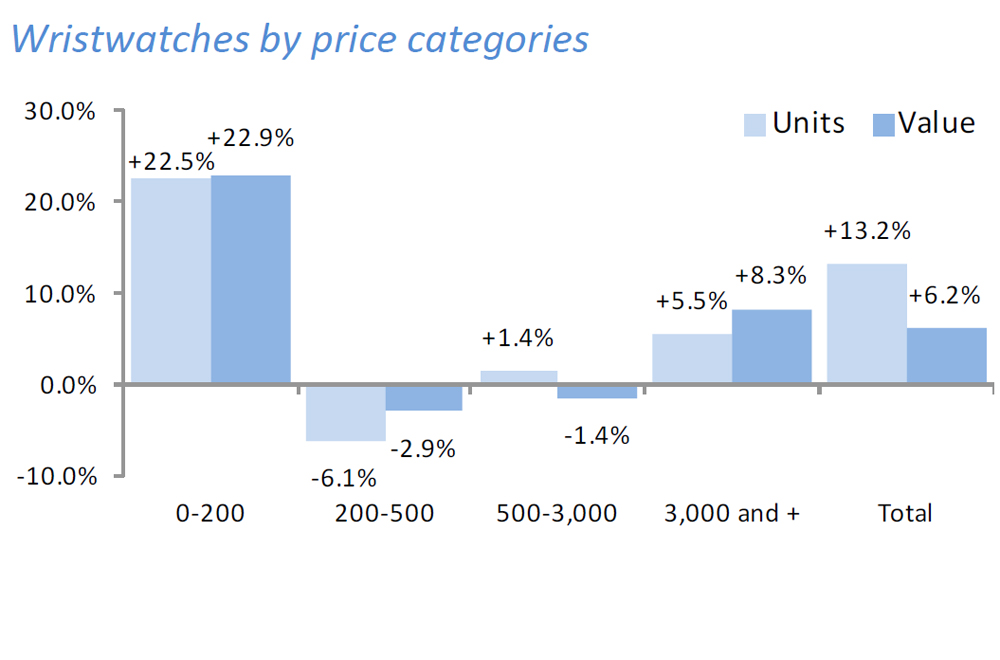 Wristwatches by price categories

30.0%
20.0%
10.0%
0.0%
-10.0%

Units Value

+22.5% +22.9%
-6.1% -2.9%
+1.4% -1.4%
+5.5% +8.3%
+13.2% +6.2%

0-200
200-500
500-3,000
3,000 and +
Total